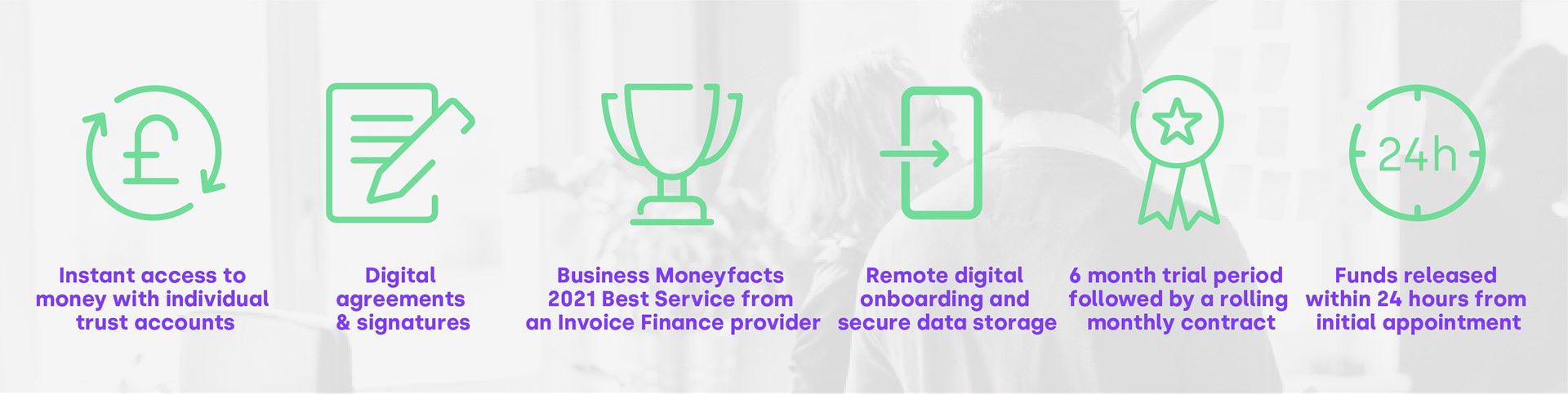 £

Instant access to money with individual trust accounts

Digital agreements & signatures

Business Moneyfacts 2021 Best Service from an Invoice Finance provider

Remote digital onboarding and secure data storage

6 month trial period followed by a rolling monthly contract

24h

Funds released within 24 hours from initial appointment